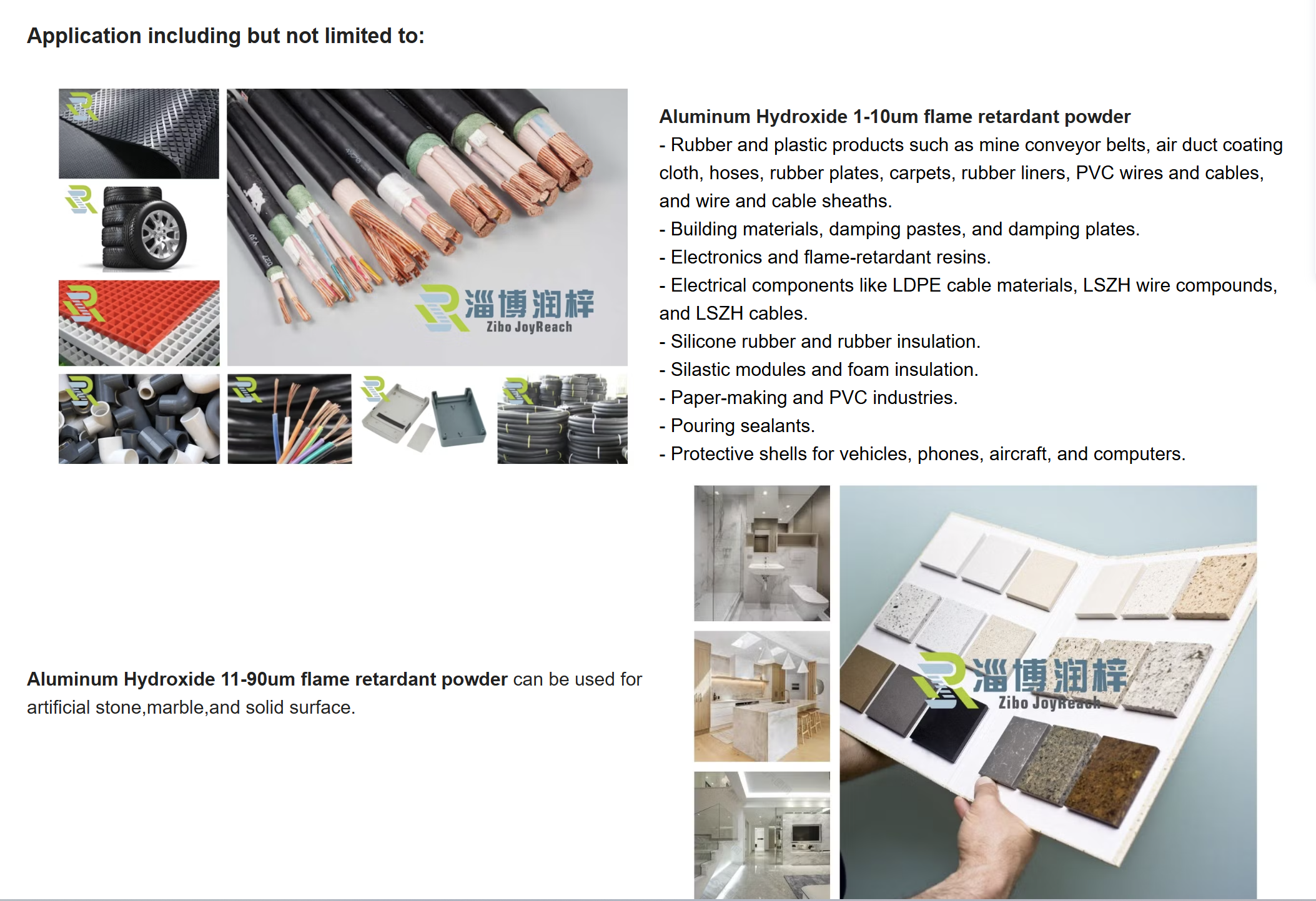 Application including but not limited to:

淄博润梓
Zibo JoyReach

Aluminum Hydroxide 1-10um flame retardant powder
- Rubber and plastic products such as mine conveyor belts, air duct coating cloth, hoses, rubber plates, carpets, rubber liners, PVC wires and cables, and wire and cable sheaths.
- Building materials, damping pastes, and damping plates.
- Electronics and flame-retardant resins.
- Electrical components like LDPE cable materials, LSZH wire compounds, and LSZH cables.
- Silicone rubber and rubber insulation.
- Silastic modules and foam insulation.
- Paper-making and PVC industries.
- Pouring sealants.
- Protective shells for vehicles, phones, aircraft, and computers.

Aluminum Hydroxide 11-90um flame retardant powder can be used for artificial stone,marble,and solid surface.

淄博润梓
Zibo JoyReach